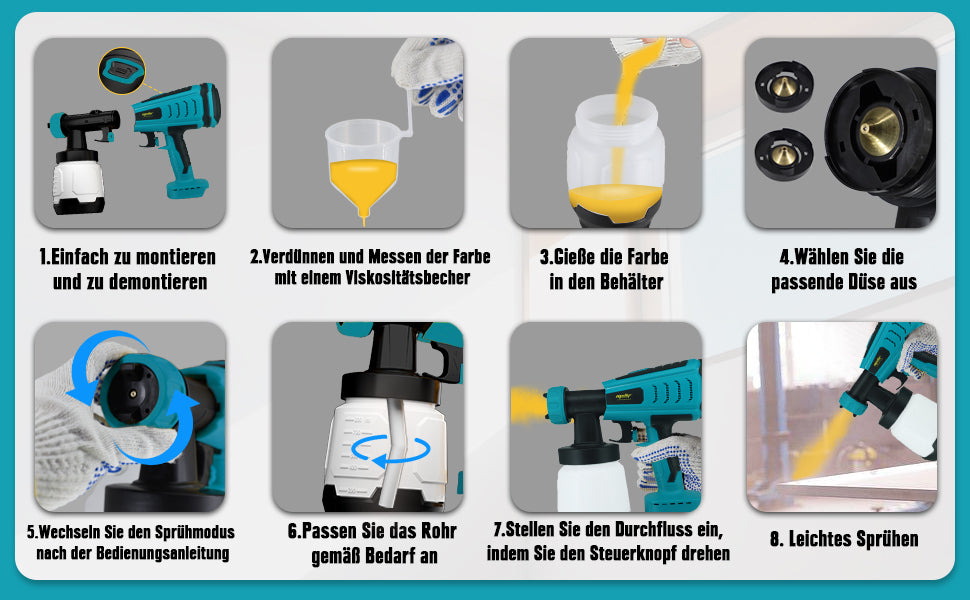 1.Einfach zu montieren und zu demontieren

2.Verdünnen und Messen der Farbe mit einem Viskositätsbecher

3.Gieße die Farbe in den Behälter

4.Wählen Sie die passende Düse aus

5.Wechseln Sie den Sprühmodus nach der Bedienungsanleitung

6.Passen Sie das Rohr gemäß Bedarf an

7.Stellen Sie den Durchfluss ein, indem Sie den Steuerknopf drehen

8. Leichtes Sprühen