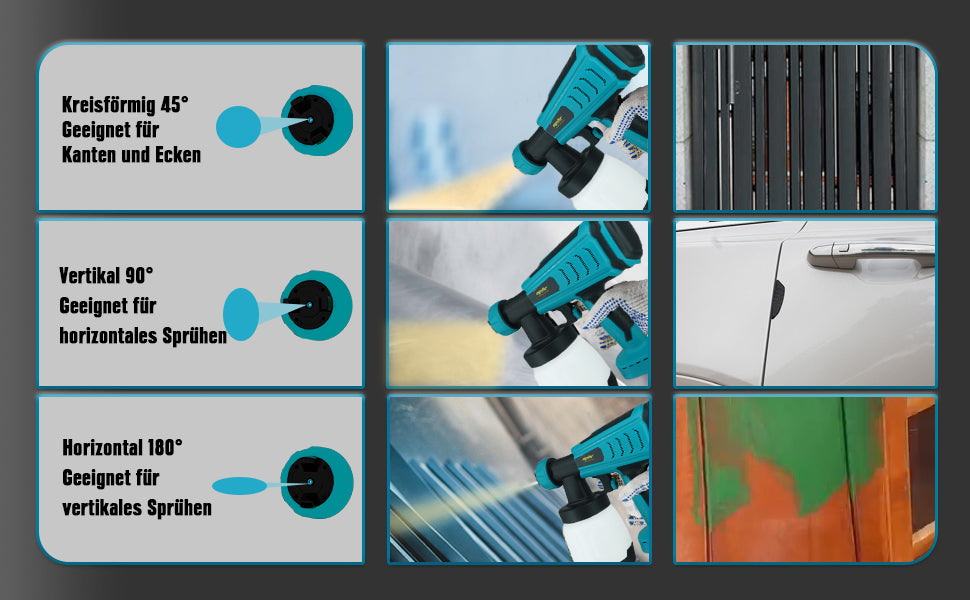 Kreisförmig 45°
Geeignet für
Kanten und Ecken

Vertikal 90°
Geeignet für
horizontales Sprühen

Horizontal 180°
Geeignet für
vertikales Sprühen