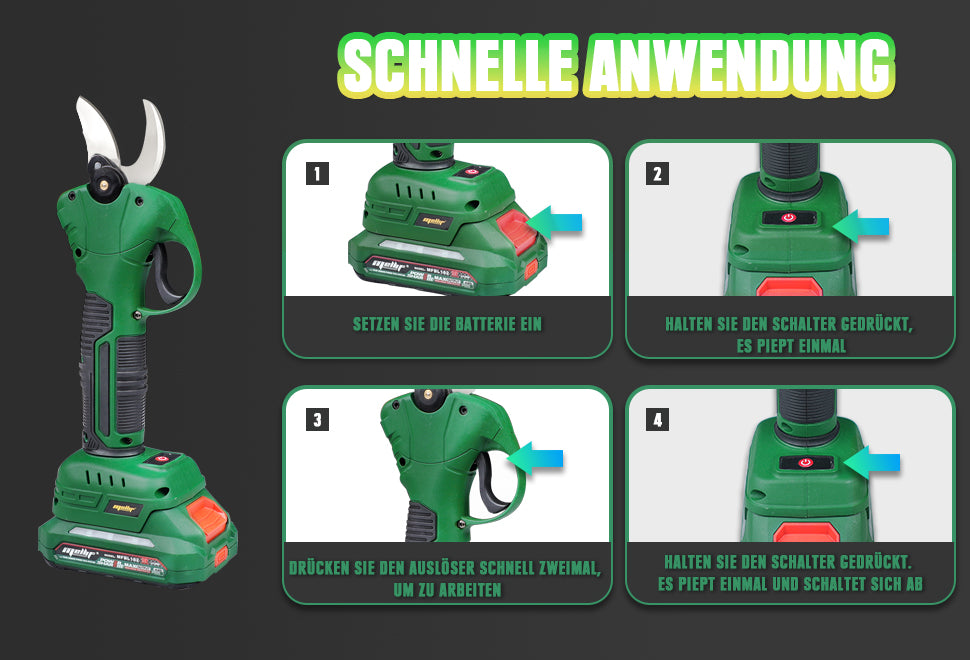 SCHNELLE ANWENDUNG

1

SETZEN SIE DIE BATTERIE EIN

2

HALTEN SIE DEN SCHALTER GEDRÜCKT, ES PIEPT EINMAL

3

DRÜCKEN SIE DEN AUSLÖSER SCHNELL ZWEIMAL, UM ZU ARBEITEN

4

HALTEN SIE DEN SCHALTER GEDRÜCKT. ES PIEPT EINMAL UND SCHALTET SICH AB