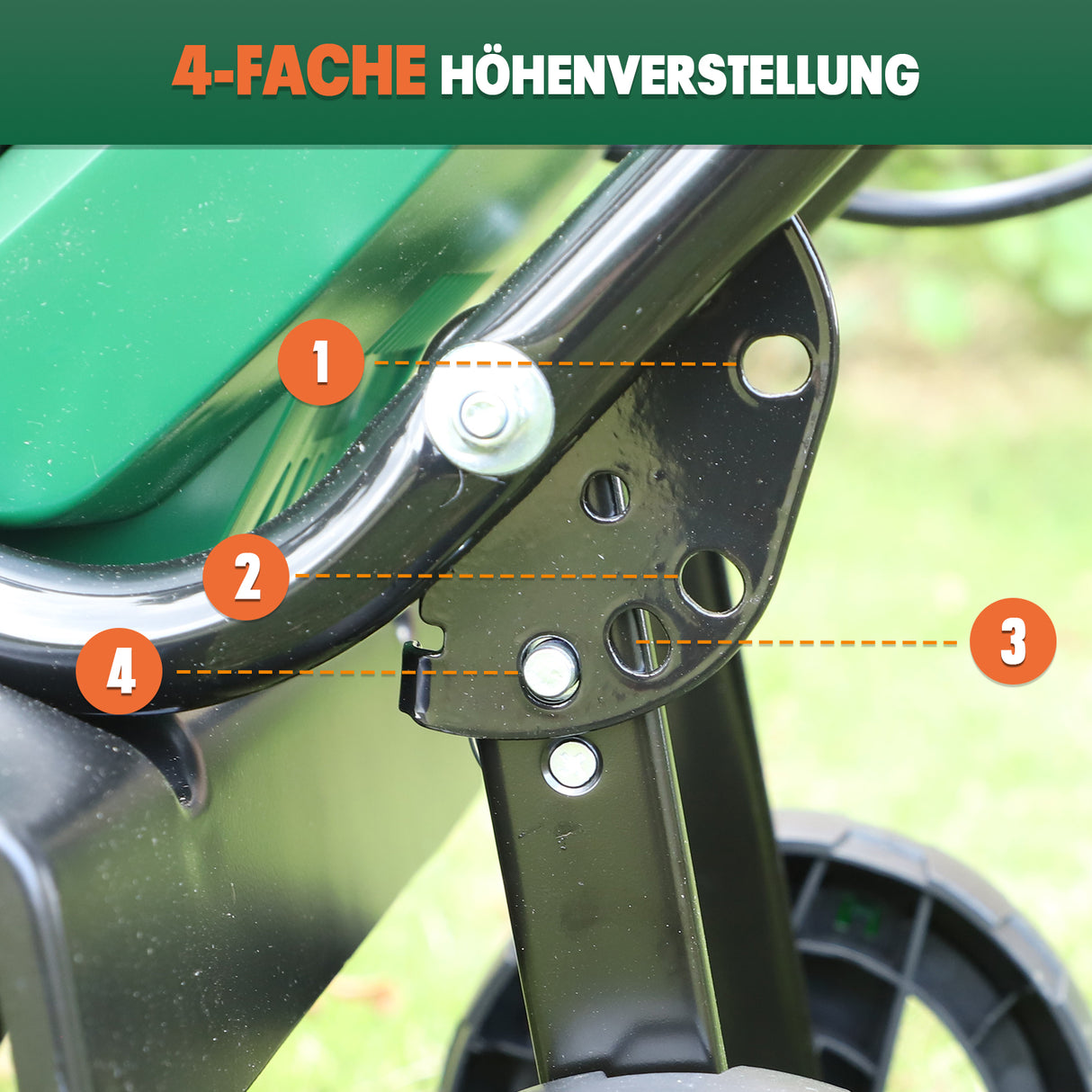 4-FACHE HÖHENVERSTELLUNG

1

2

3

4